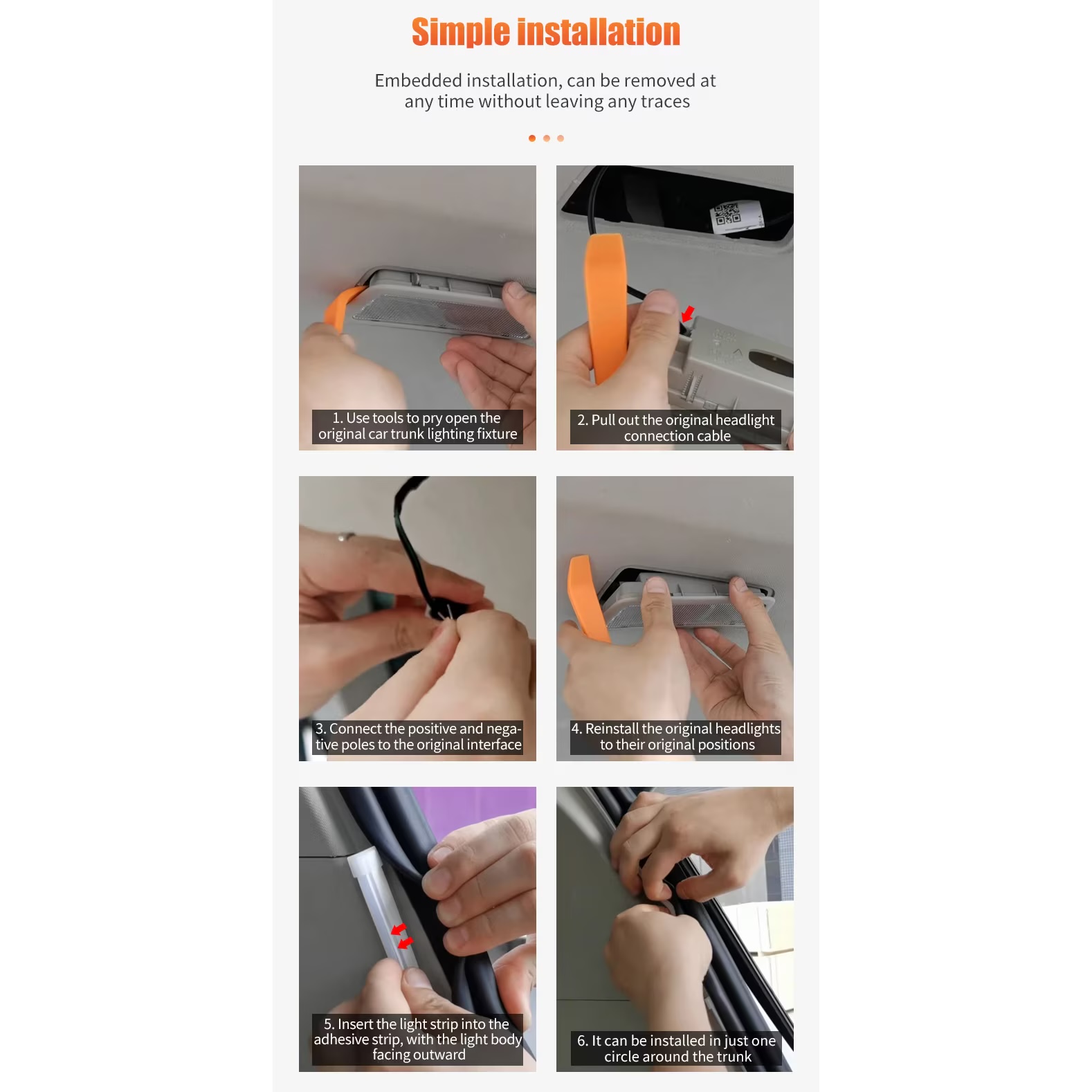 Simple installation

Embedded installation, can be removed at any time without leaving any traces

1. Use tools to pry open the original car trunk lighting fixture

2. Pull out the original headlight connection cable

3. Connect the positive and negative poles to the original interface

4. Reinstall the original headlights to their original positions

5. Insert the light strip into the adhesive strip, with the light body facing outward

6. It can be installed in just one circle around the trunk