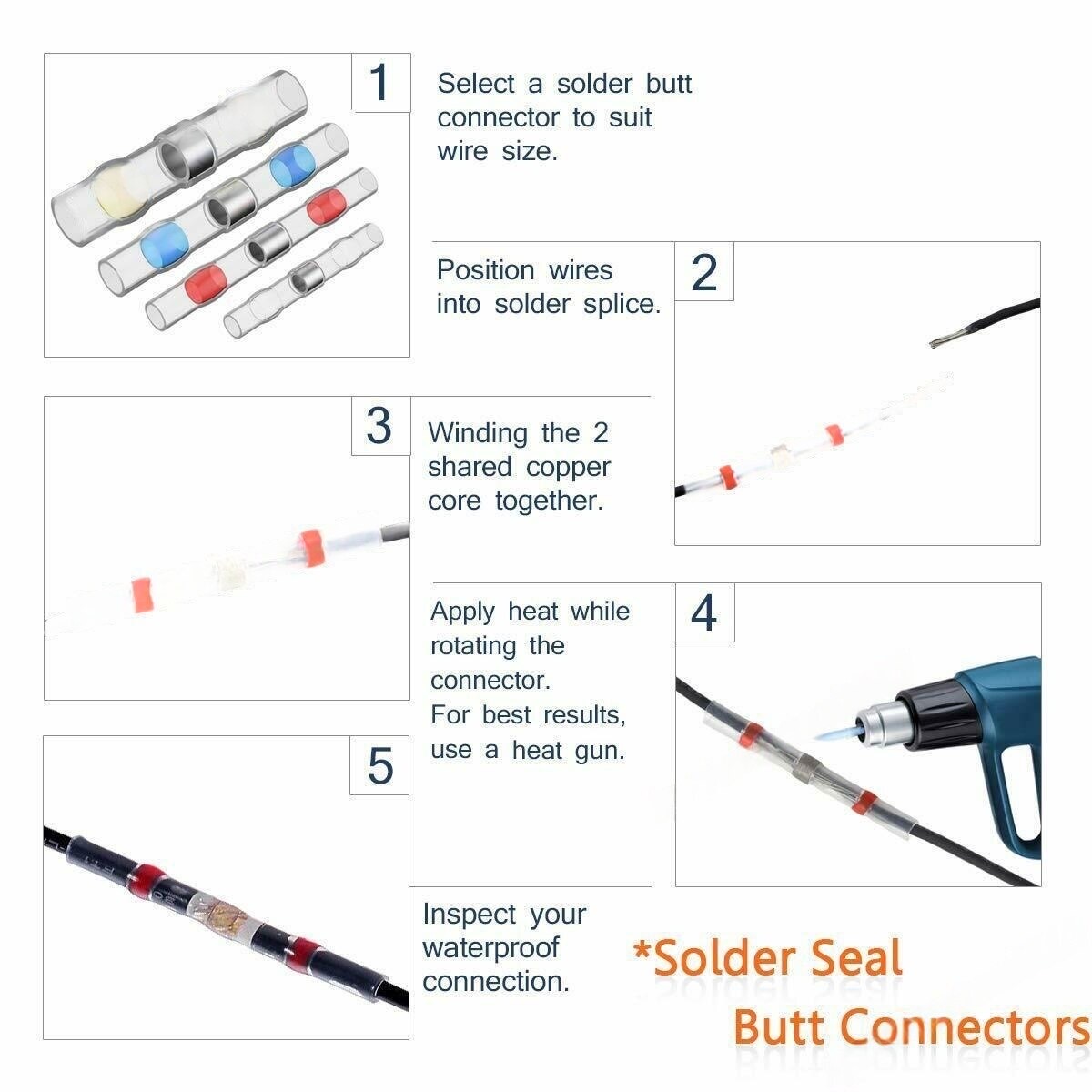 1

Select a solder butt connector to suit wire size.

Position wires into solder splice.

2

3

Winding the 2 shared copper core together.

Apply heat while rotating the connector.
For best results, use a heat gun.

4

5

Inspect your waterproof connection.

*Solder Seal
Butt Connectors